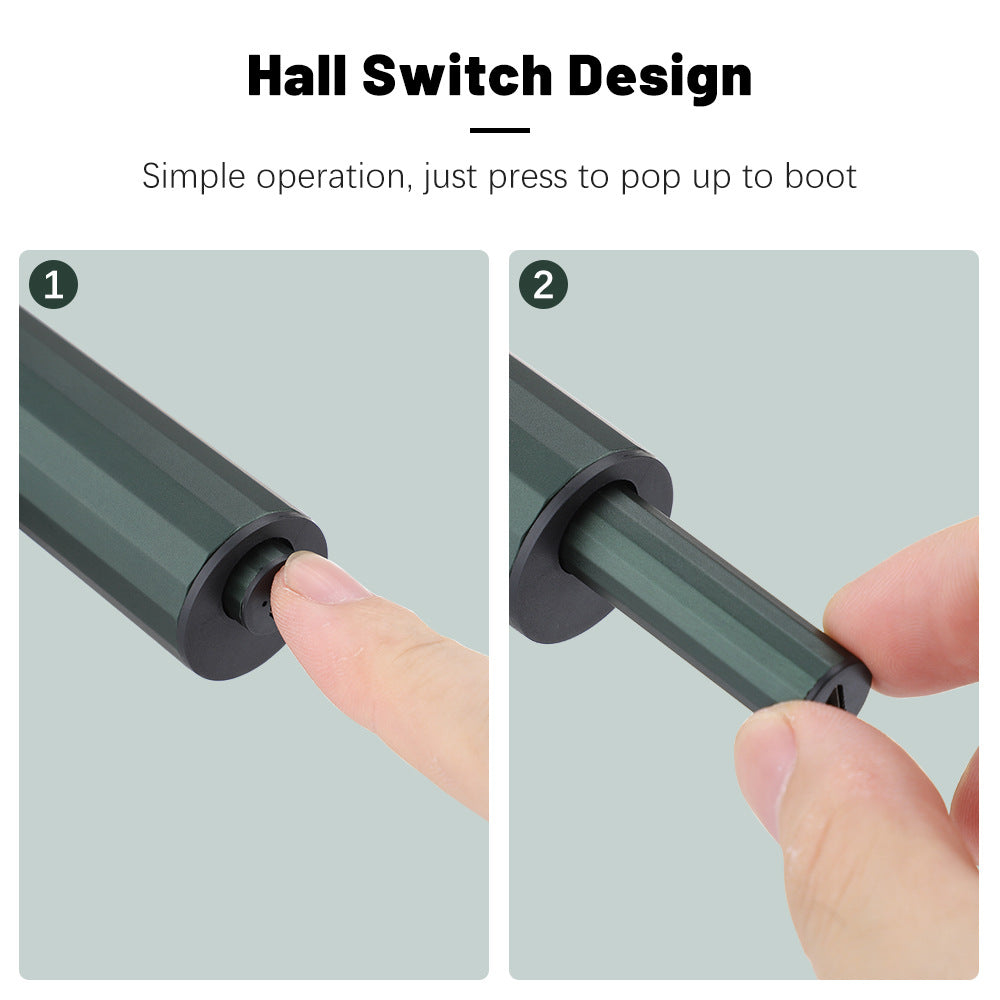 Hall Switch Design

Simple operation, just press to pop up to boot

1

2