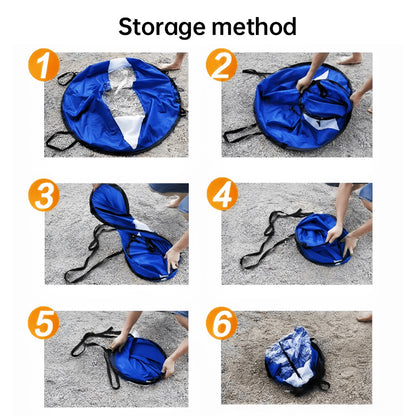 Storage method

1

2

3

4

5

6